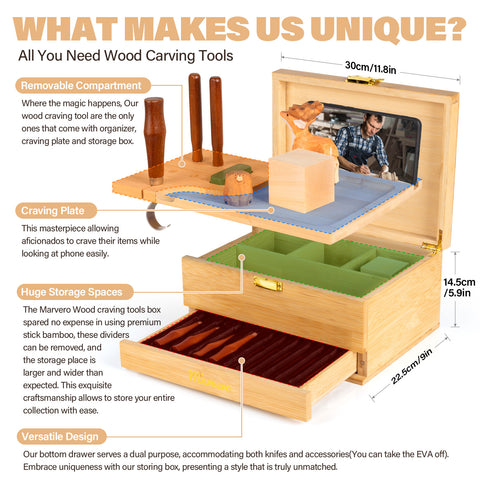 WHAT MAKES US UNIQUE?

All You Need Wood Carving Tools

30cm/11.8in

Removable Compartment

Where the magic happens, Our wood craving tool are the only ones that come with organizer, craving plate and storage box.

Craving Plate

This masterpiece allowing aficionados to crave their items while looking at phone easily.

Huge Storage Spaces

The Marvero Wood craving tools box spared no expense in using premium stick bamboo, these dividers can be removed, and the storage place is larger and wider than expected. This exquisite craftsmanship allows to store your entire collection with ease.

14.5cm /5.9in

22.5cm/9in

Marvero

Versatile Design

Our bottom drawer serves a dual purpose, accommodating both knifes and accessories(You can take the EVA off). Embrace uniqueness with our storing box, presenting a style that is truly unmatched.