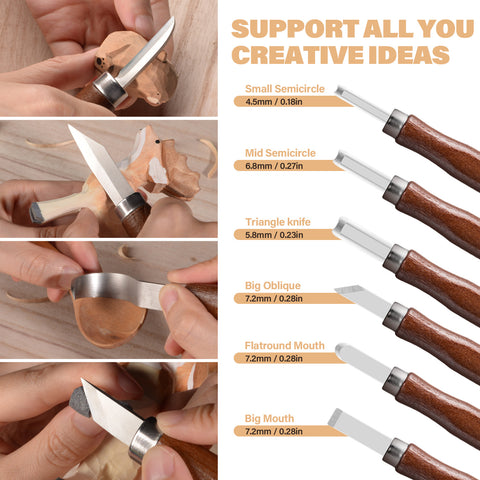 SUPPORT ALL YOU CREATIVE IDEAS

Small Semicircle
4.5mm / 0.18in

Mid Semicircle
6.8mm / 0.27in

Triangle knife
5.8mm / 0.23in

Big Oblique
7.2mm / 0.28in

Flatround Mouth
7.2mm / 0.28in

Big Mouth
7.2mm / 0.28in